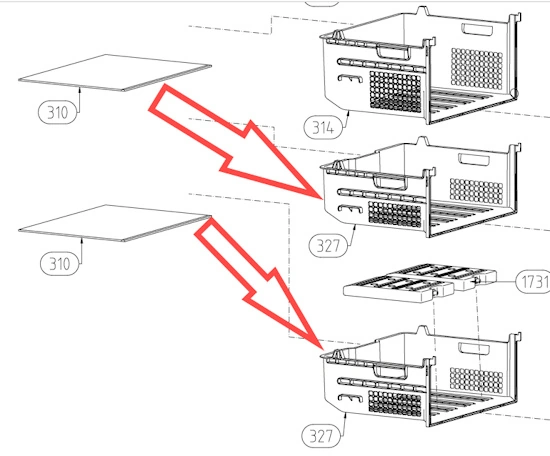 310

314

327

310

1731

327